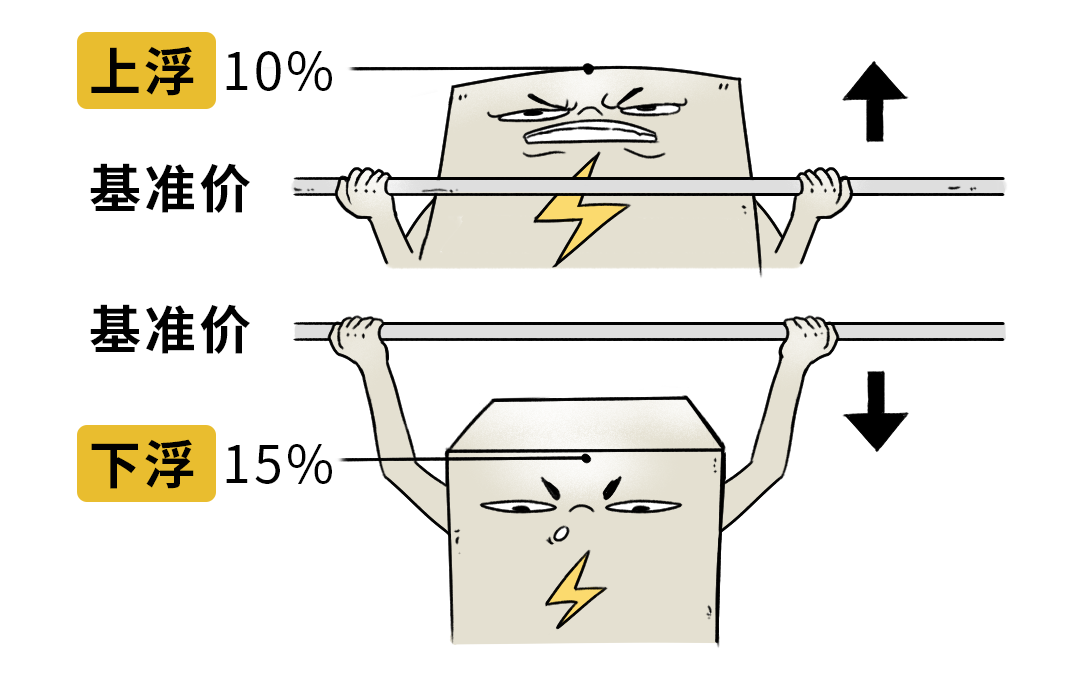 上浮 10%

基准价

基准价

下浮 15%